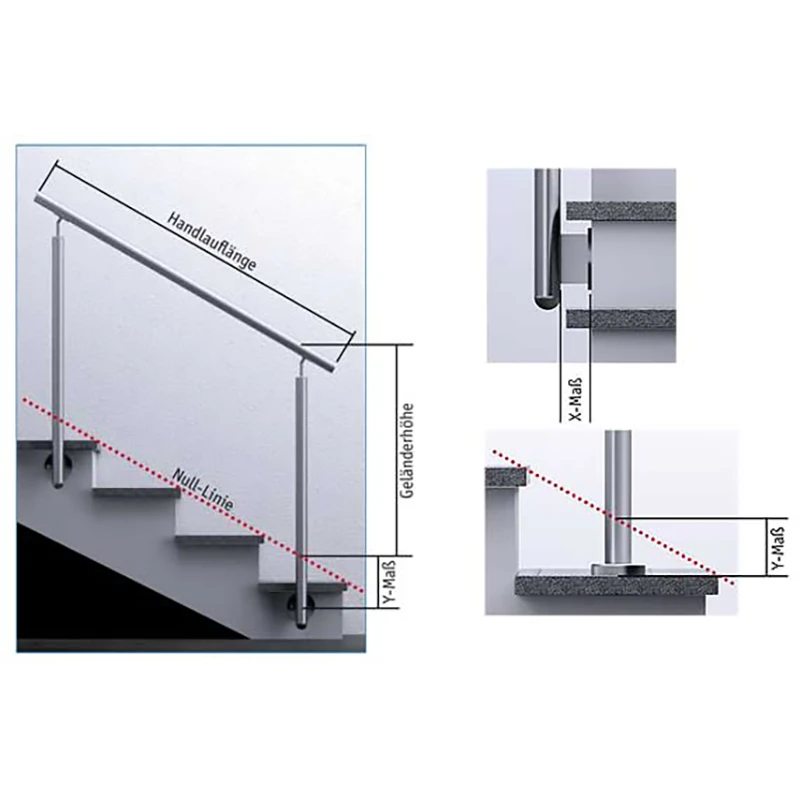 Handlauflänge
Geländerhöhe
Null-Linie
Y-Maß
X-Maß
Y-Maß